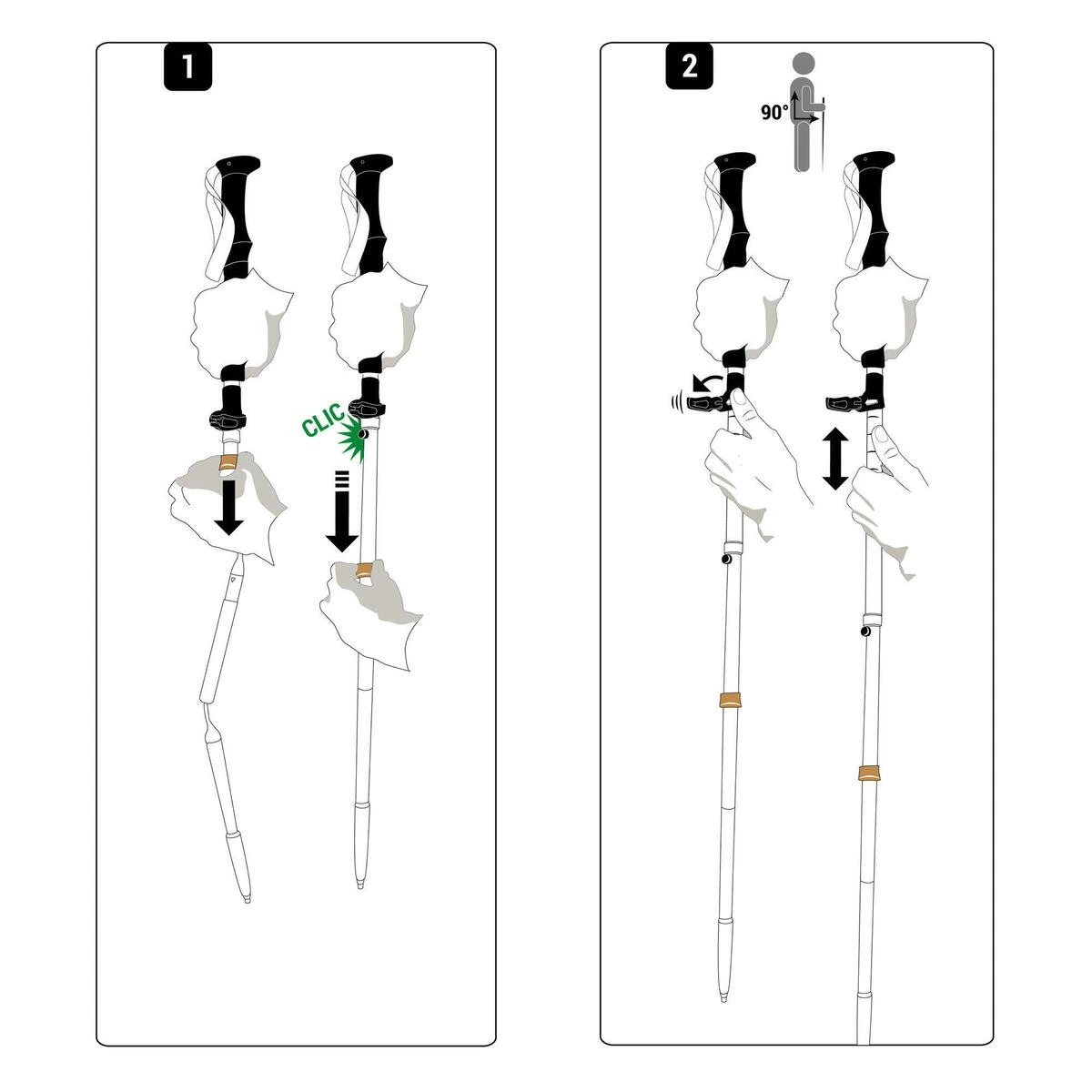 1

CLIC

2

90°