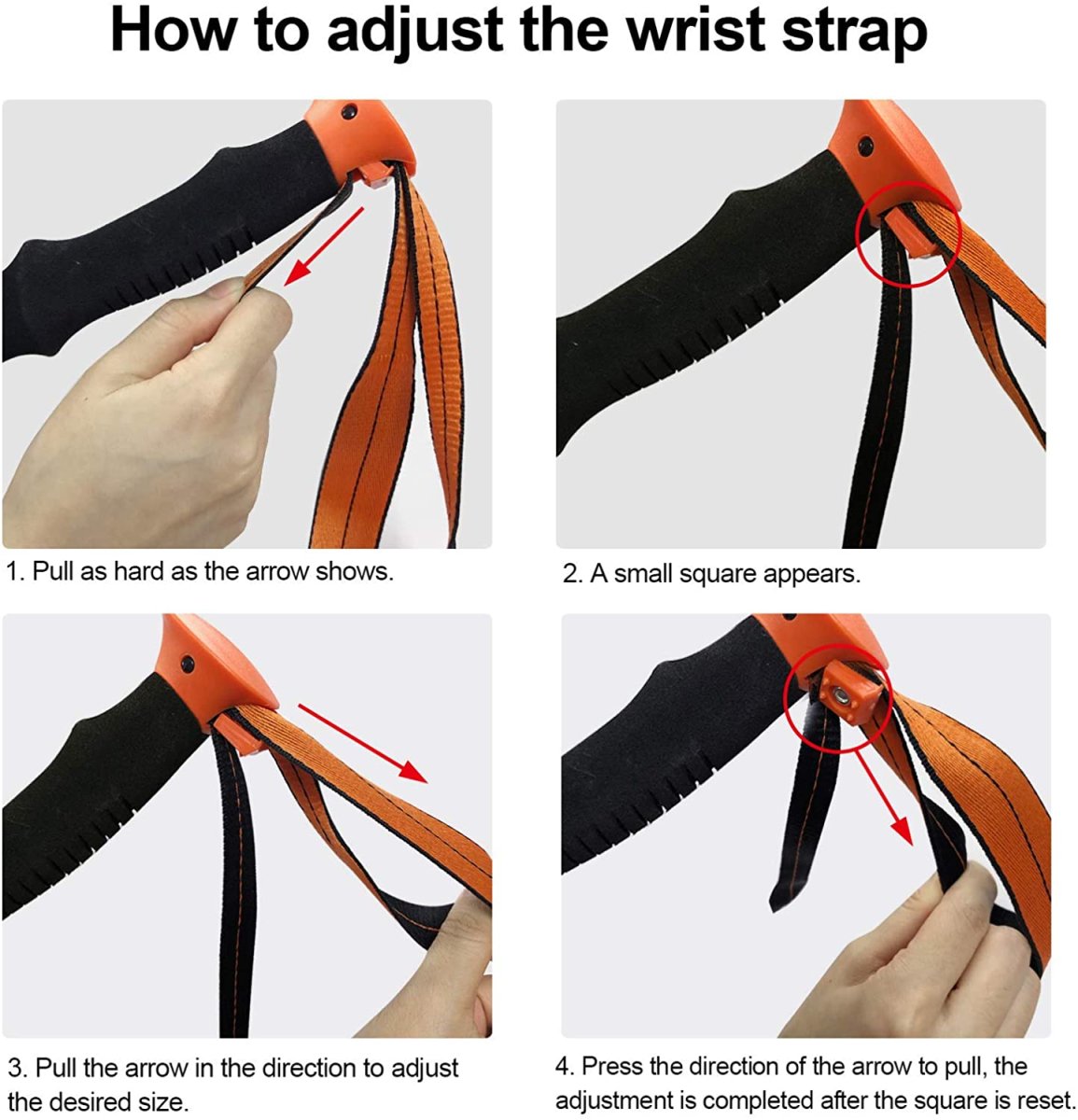 How to adjust the wrist strap

1. Pull as hard as the arrow shows.

2. A small square appears.

3. Pull the arrow in the direction to adjust the desired size.

4. Press the direction of the arrow to pull, the adjustment is completed after the square is reset.