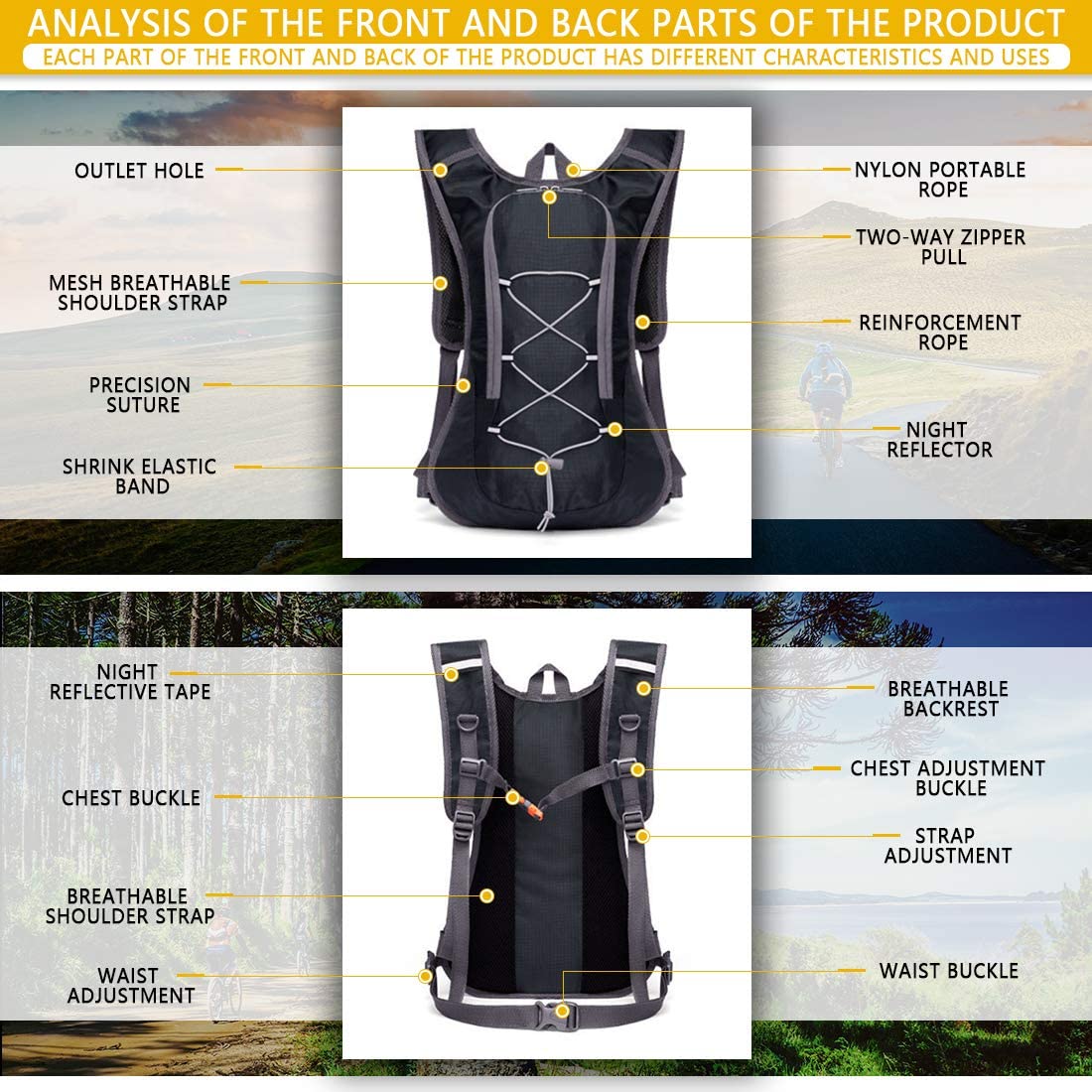 ANALYSIS OF THE FRONT AND BACK PARTS OF THE PRODUCT
EACH PART OF THE FRONT AND BACK OF THE PRODUCT HAS DIFFERENT CHARACTERISTICS AND USES

OUTLET HOLE

MESH BREATHABLE SHOULDER STRAP

PRECISION SUTURE

SHRINK ELASTIC BAND

NYLON PORTABLE ROPE

TWO-WAY ZIPPER PULL

REINFORCEMENT ROPE

NIGHT REFLECTOR

NIGHT REFLECTIVE TAPE

CHEST BUCKLE

BREATHABLE SHOULDER STRAP

WAIST ADJUSTMENT

BREATHABLE BACKREST

CHEST ADJUSTMENT BUCKLE

STRAP ADJUSTMENT

WAIST BUCKLE