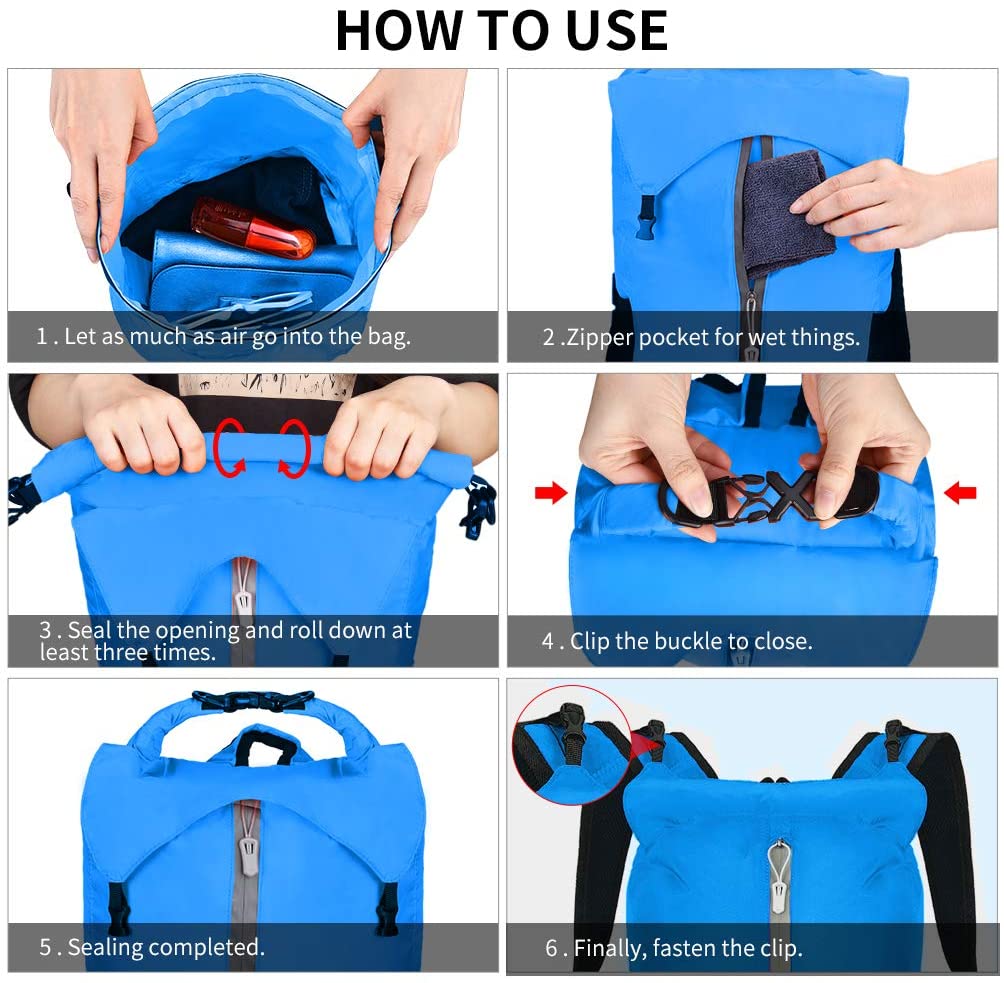 HOW TO USE

1 . Let as much as air go into the bag.

2 .Zipper pocket for wet things.

3 . Seal the opening and roll down at least three times.

4 . Clip the buckle to close.

5 . Sealing completed.

6 . Finally, fasten the clip.