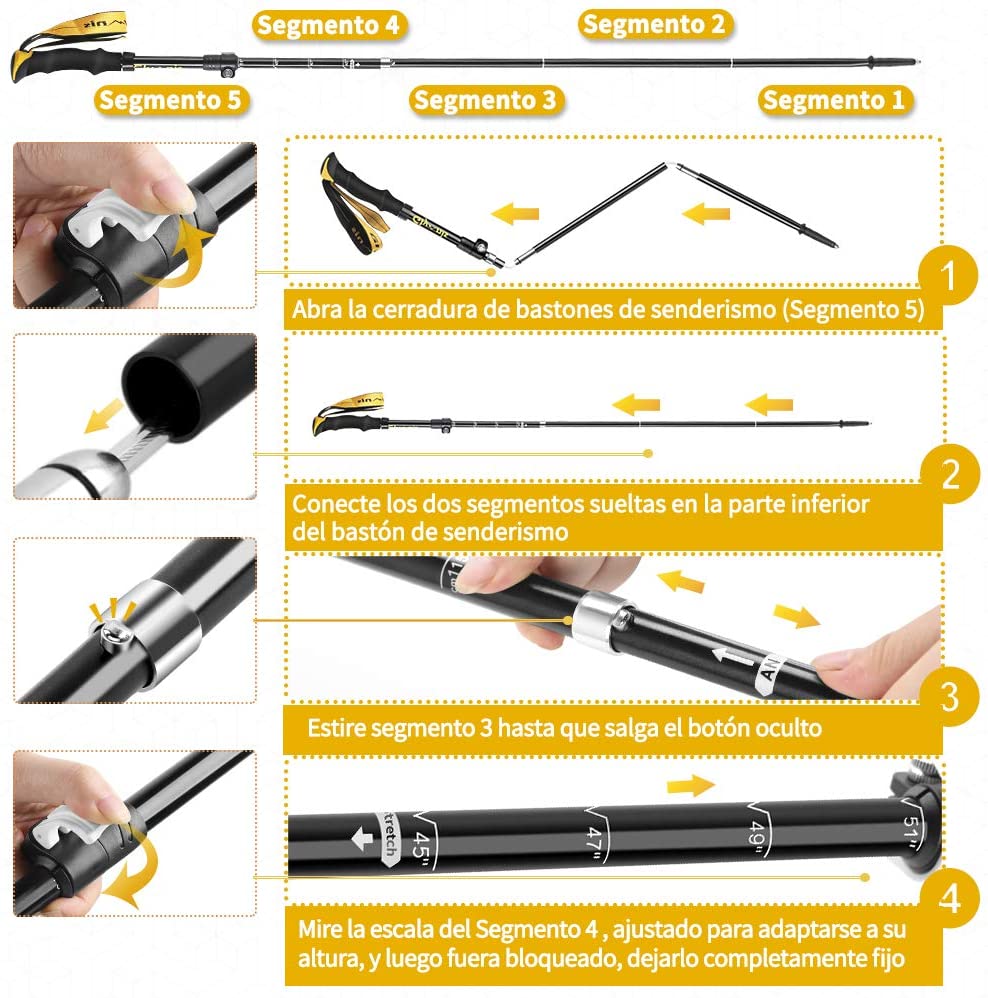 Segmento 4
Segmento 2
Segmento 5
Segmento 3
Segmento 1

1
Abra la cerradura de bastones de senderismo (Segmento 5)

2
Conecte los dos segmentos sueltas en la parte inferior del bastón de senderismo

3
Estire segmento 3 hasta que salga el botón oculto

stretch
45"
47"
49"
51"

4
Mire la escala del Segmento 4 , ajustado para adaptarse a su altura, y luego fuera bloqueado, dejarlo completamente fijo